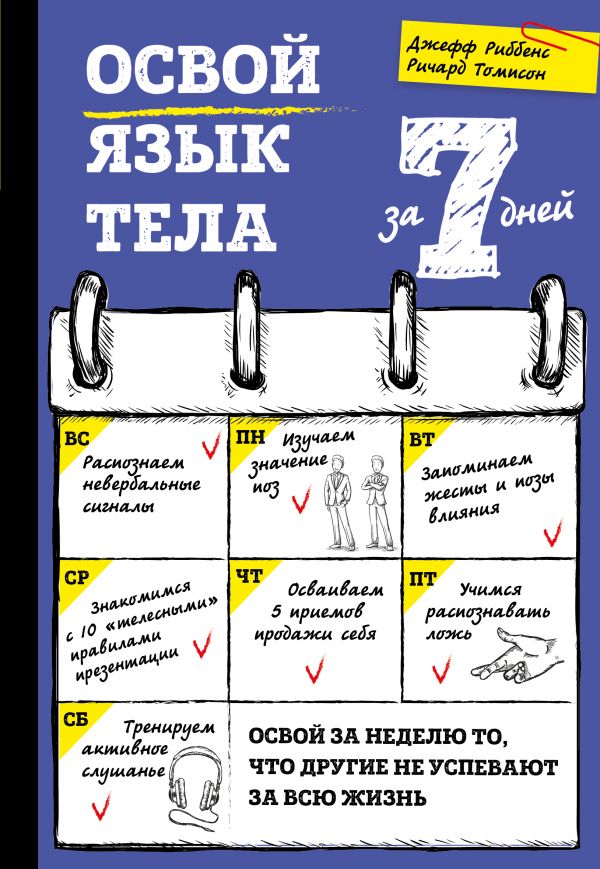 Джефф Риббенс
Ричард Томисон

ОСВОЙ
ЯЗЫК
ТЕЛА

за 7 дней

ВС
Распознаем невербальные сигналы

ПН
Изучаем значение поз

ВТ
Запоминаем жесты и позы влияния

СР
Знакомимся с 10 «телесными» правилами презентации

ЧТ
Осваиваем 5 приемов продажи себя

ПТ
Учимся распознавать ложь

СБ
Тренируем активное слушанье

ОСВОЙ ЗА НЕДЕЛЮ ТО, ЧТО ДРУГИЕ НЕ УСПЕВАЮТ ЗА ВСЮ ЖИЗНЬ